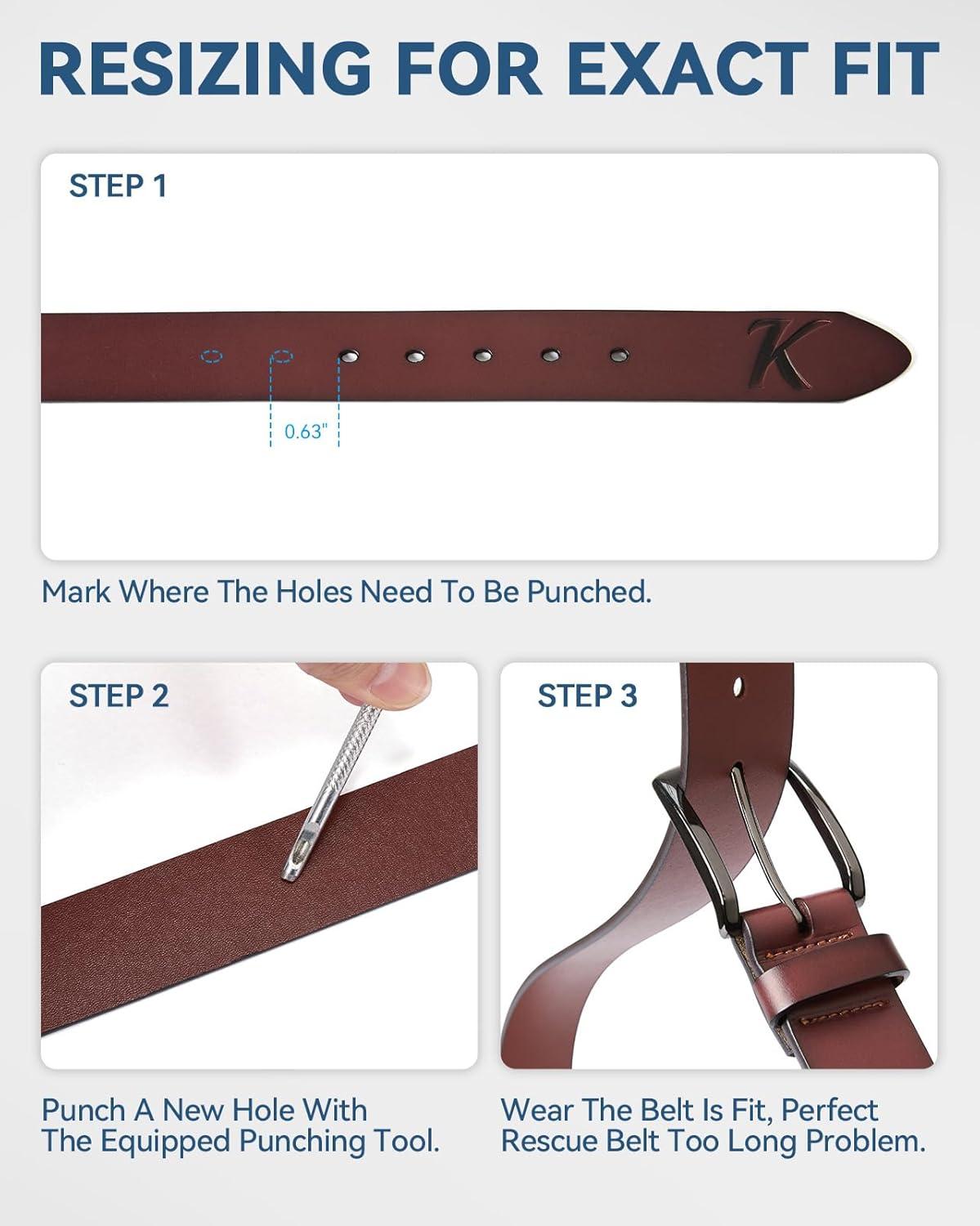 RESIZING FOR EXACT FIT

STEP 1

K

0.63"

Mark Where The Holes Need To Be Punched.

STEP 2

Punch A New Hole With The Equipped Punching Tool.

STEP 3

Wear The Belt Is Fit, Perfect Rescue Belt Too Long Problem.