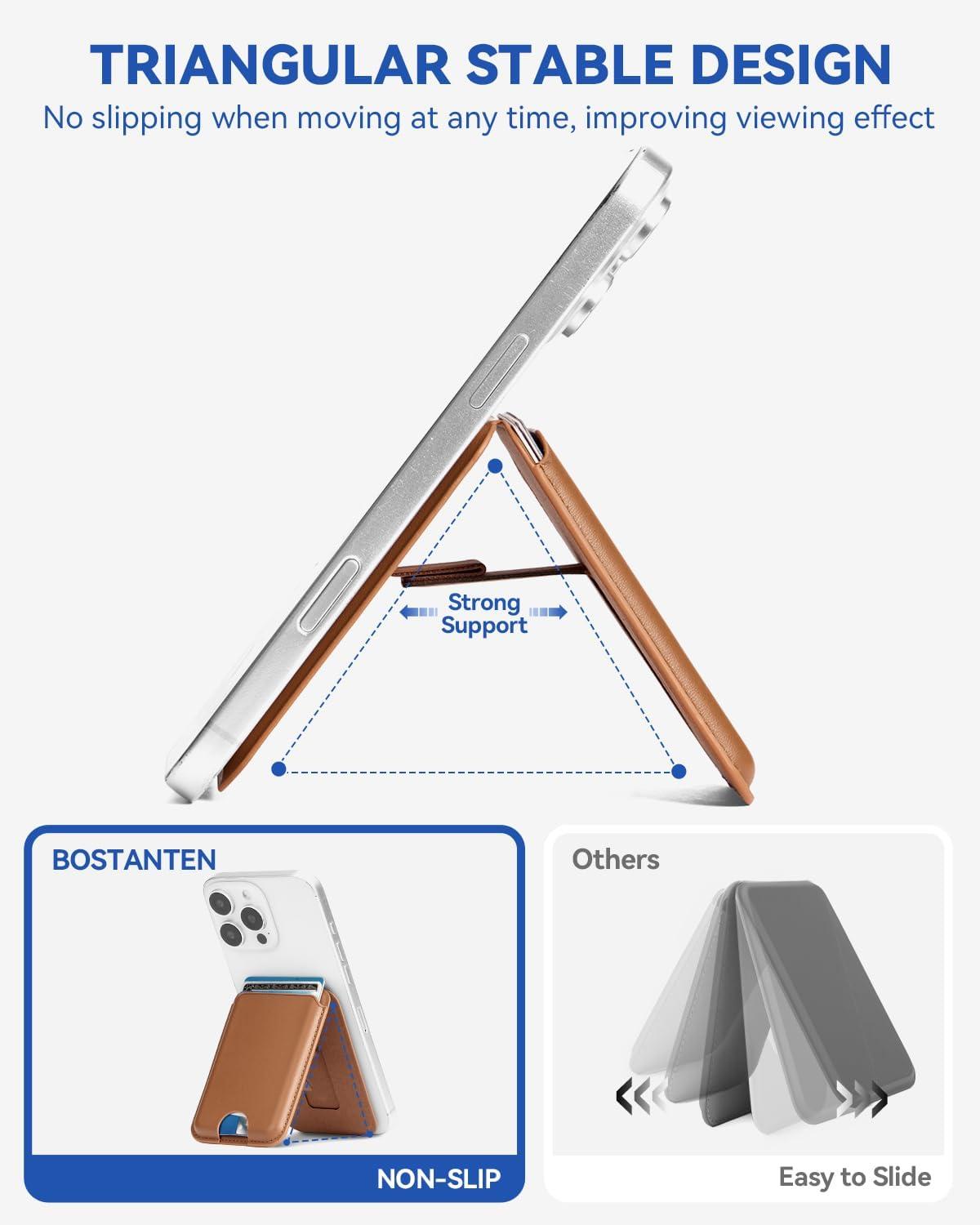 TRIANGULAR STABLE DESIGN
No slipping when moving at any time, improving viewing effect

Strong Support

BOSTANTEN

NON-SLIP

Others

Easy to Slide