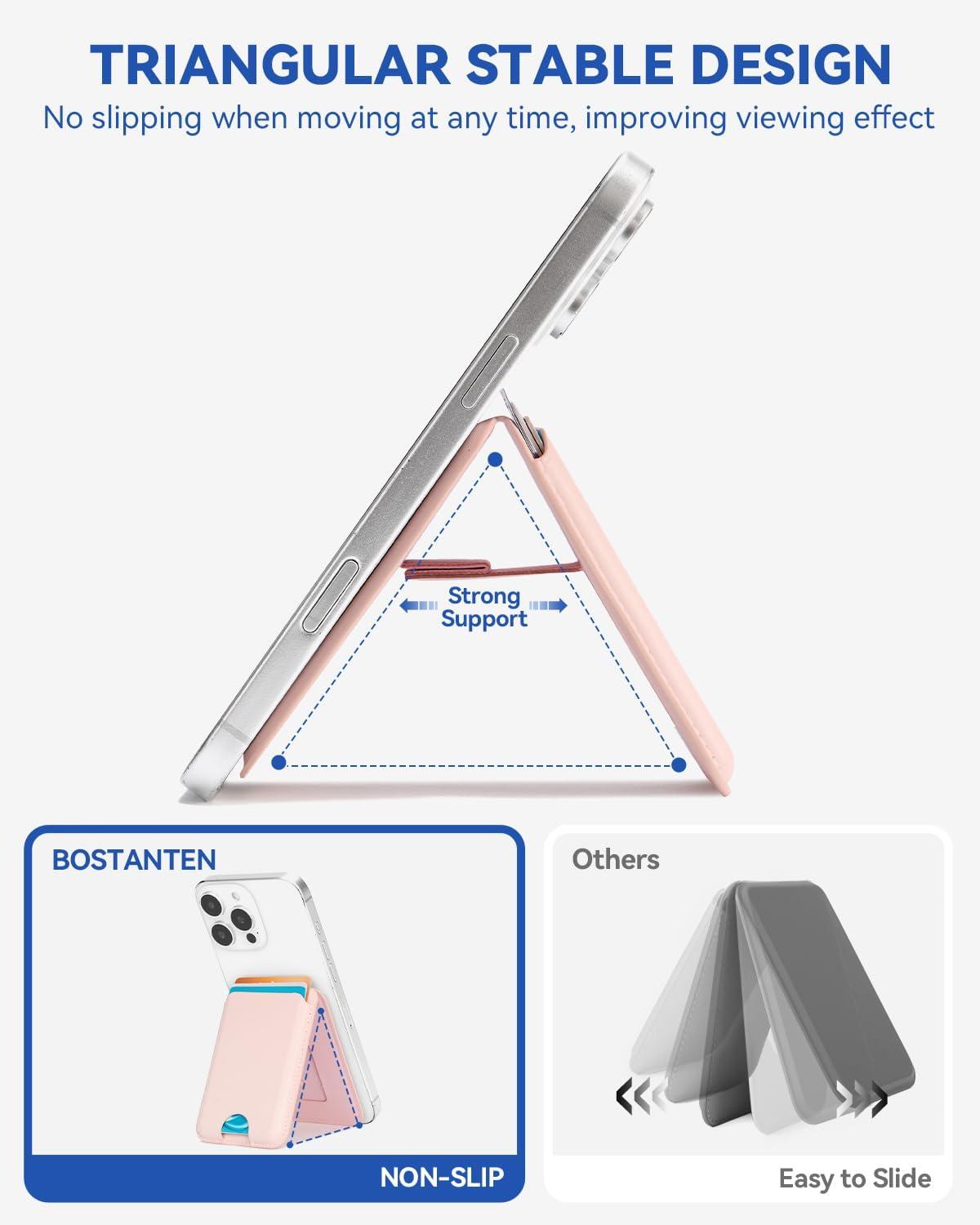 TRIANGULAR STABLE DESIGN

No slipping when moving at any time, improving viewing effect

Strong Support

BOSTANTEN

NON-SLIP

Others

Easy to Slide