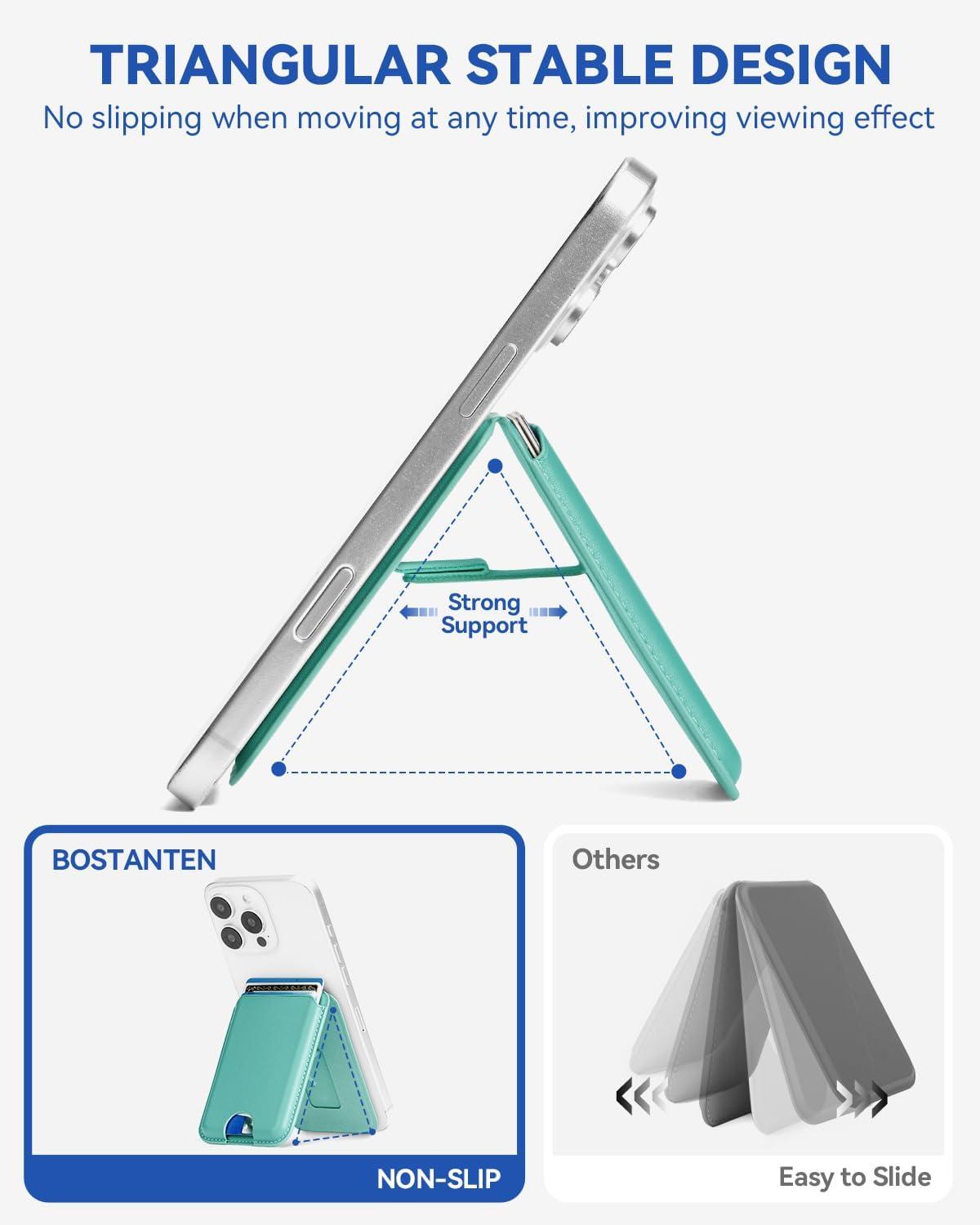 TRIANGULAR STABLE DESIGN

No slipping when moving at any time, improving viewing effect

Strong Support

BOSTANTEN

NON-SLIP

Others

Easy to Slide