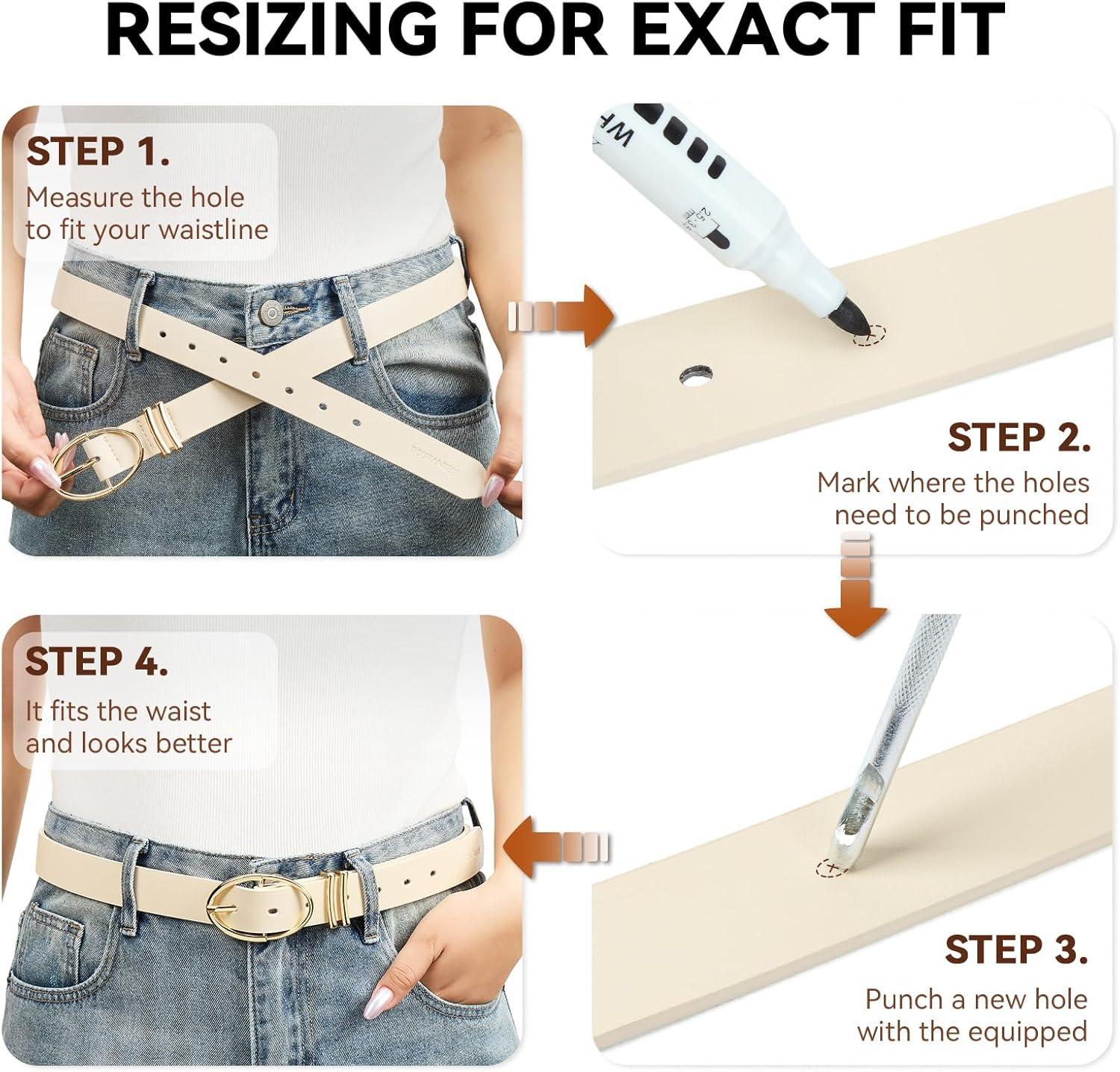 RESIZING FOR EXACT FIT

STEP 1.
Measure the hole to fit your waistline

STEP 2.
Mark where the holes need to be punched

STEP 3.
Punch a new hole with the equipped

STEP 4.
It fits the waist and looks better