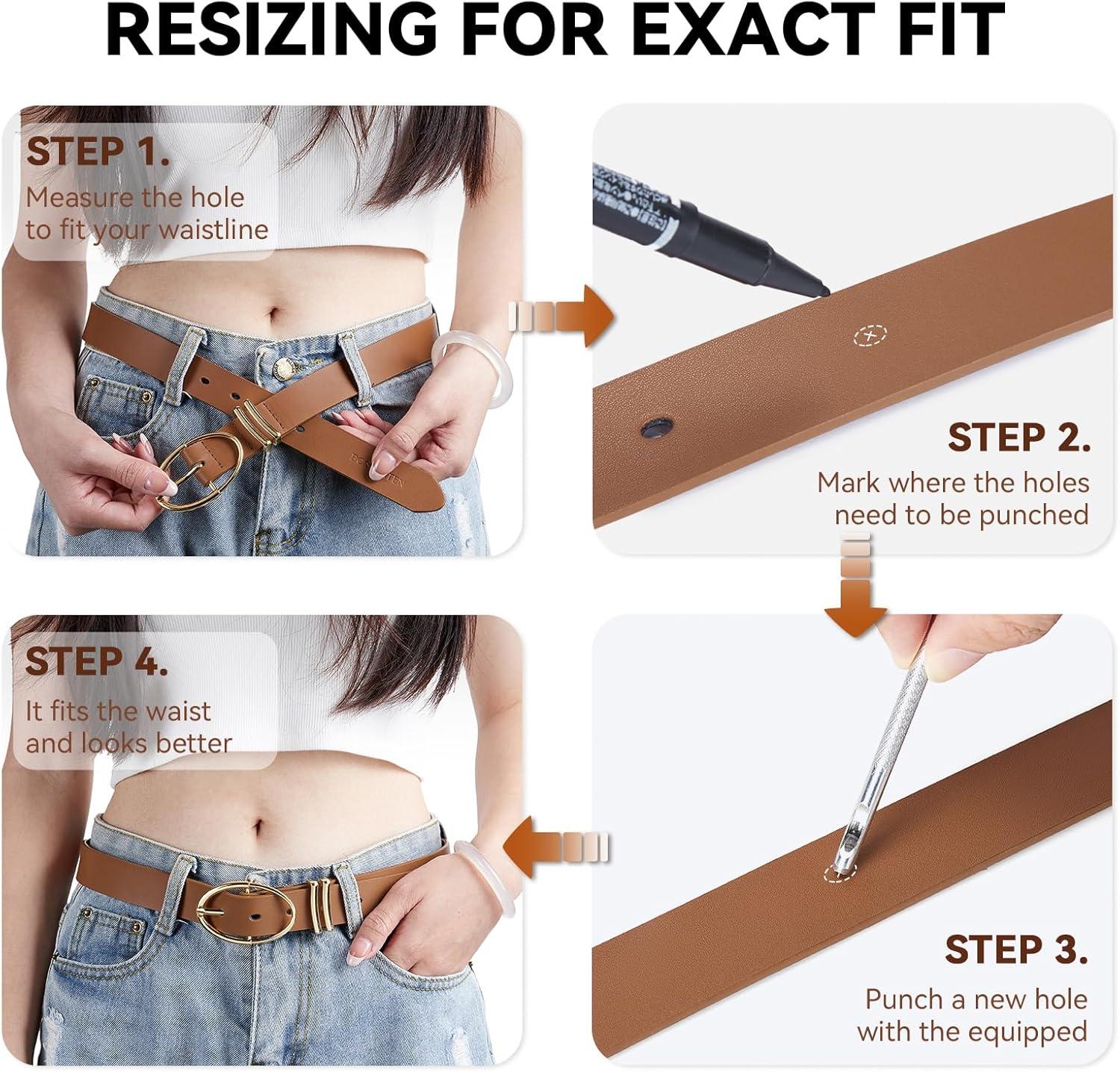 RESIZING FOR EXACT FIT

STEP 1.
Measure the hole to fit your waistline

STEP 2.
Mark where the holes need to be punched

STEP 3.
Punch a new hole with the equipped

STEP 4.
It fits the waist and looks better