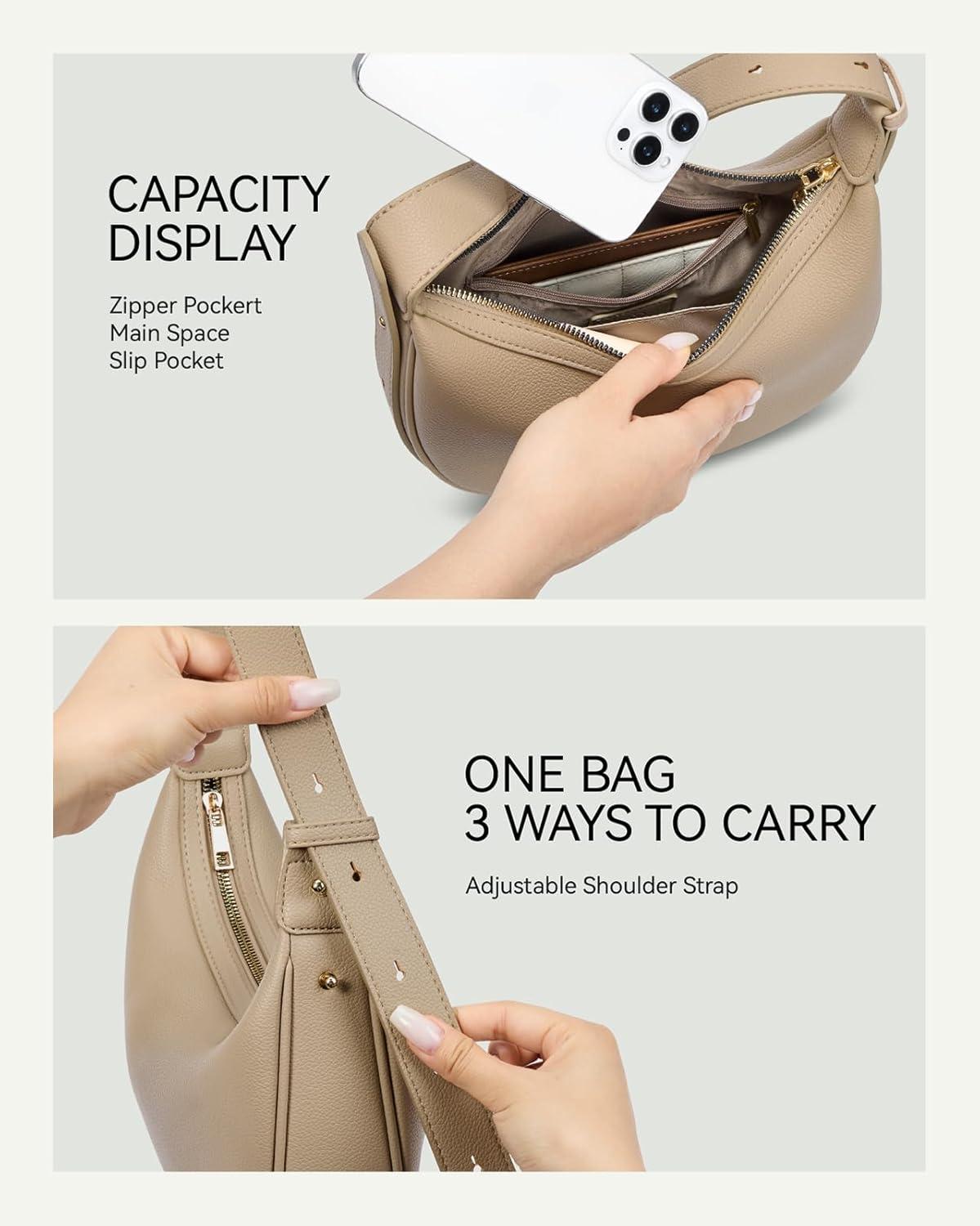 CAPACITY DISPLAY

Zipper Pockert
Main Space
Slip Pocket

ONE BAG
3 WAYS TO CARRY

Adjustable Shoulder Strap