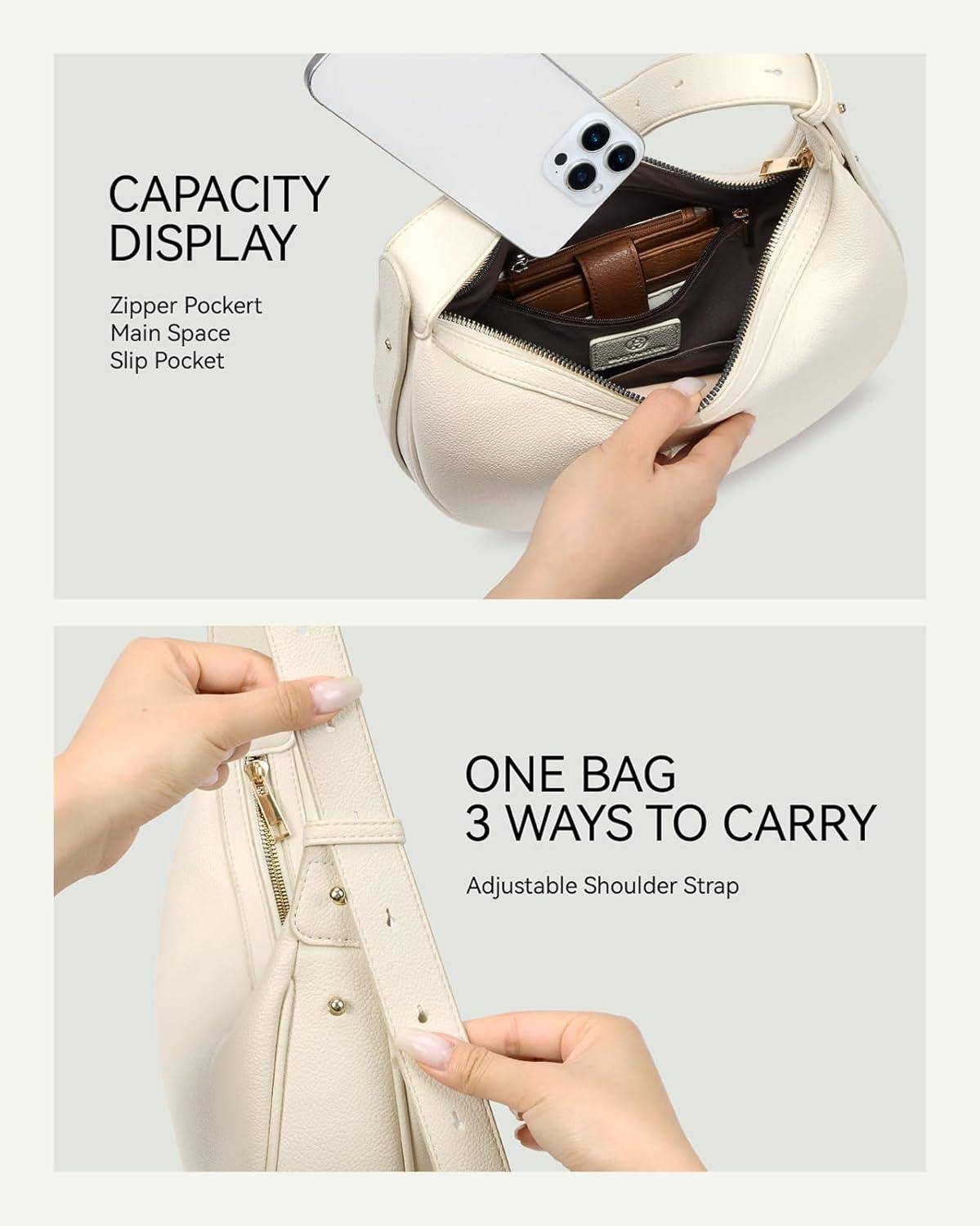 CAPACITY DISPLAY

Zipper Pockert
Main Space
Slip Pocket

ONE BAG
3 WAYS TO CARRY

Adjustable Shoulder Strap